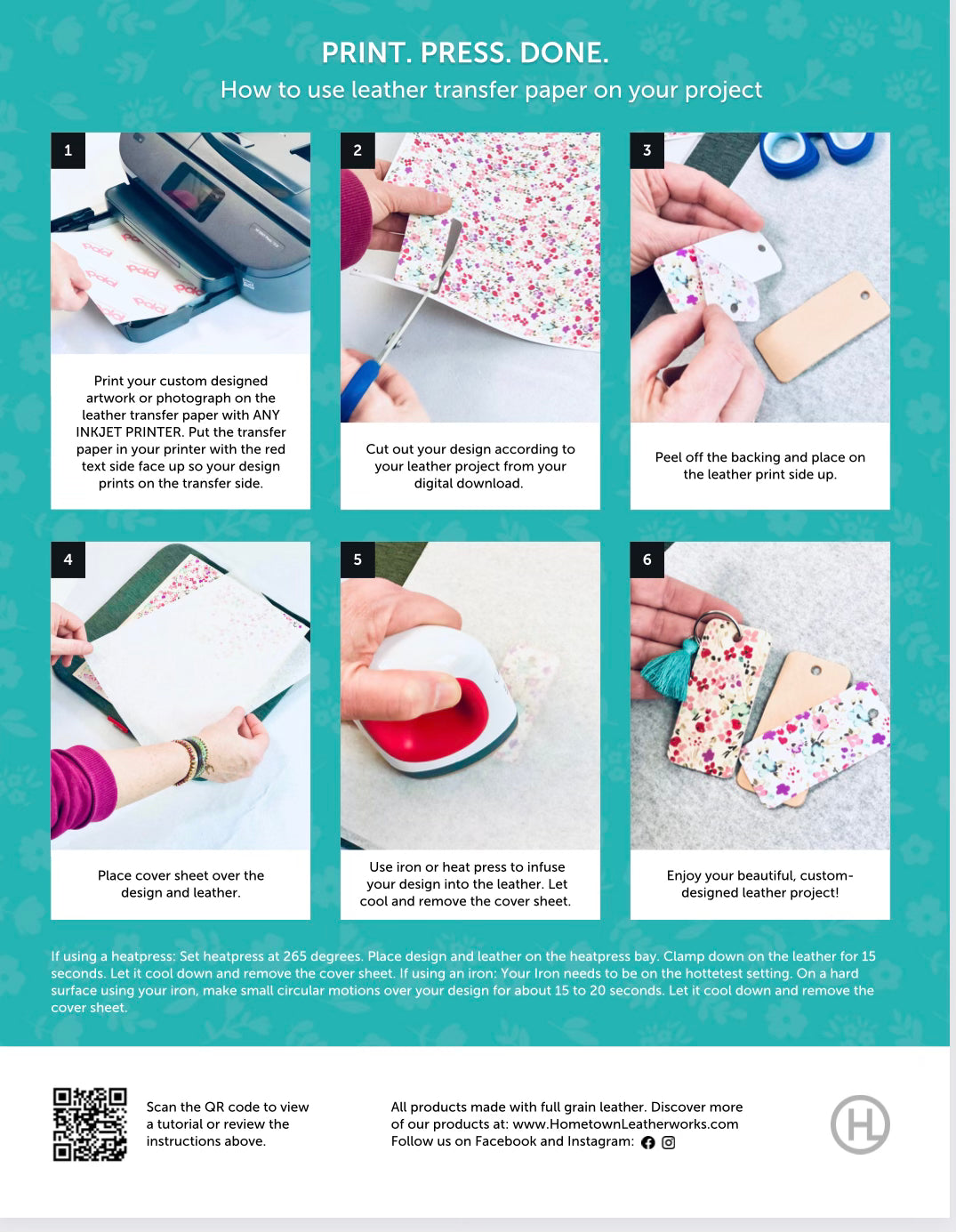 PRINT. PRESS. DONE.
How to use leather transfer paper on your project

1

Print your custom designed artwork or photograph on the leather transfer paper with ANY INKJET PRINTER. Put the transfer paper in your printer with the red text side face up so your design prints on the transfer side.

2

Cut out your design according to your leather project from your digital download.

3

Peel off the backing and place on the leather print side up.

4

Place cover sheet over the design and leather.

5

Use iron or heat press to infuse your design into the leather. Let cool and remove the cover sheet.

6

Enjoy your beautiful, custom-designed leather project!

If using a heatpress: Set heatpress at 265 degrees. Place design and leather on the heatpress bay. Clamp down on the leather for 15 seconds. Let it cool down and remove the cover sheet. If using an iron: Your Iron needs to be on the hottetest setting. On a hard surface using your iron, make small circular motions over your design for about 15 to 20 seconds. Let it cool down and remove the cover sheet.

Scan the QR code to view a tutorial or review the instructions above.

All products made with full grain leather. Discover more of our products at: www.HometownLeatherworks.com
Follow us on Facebook and Instagram:

HL